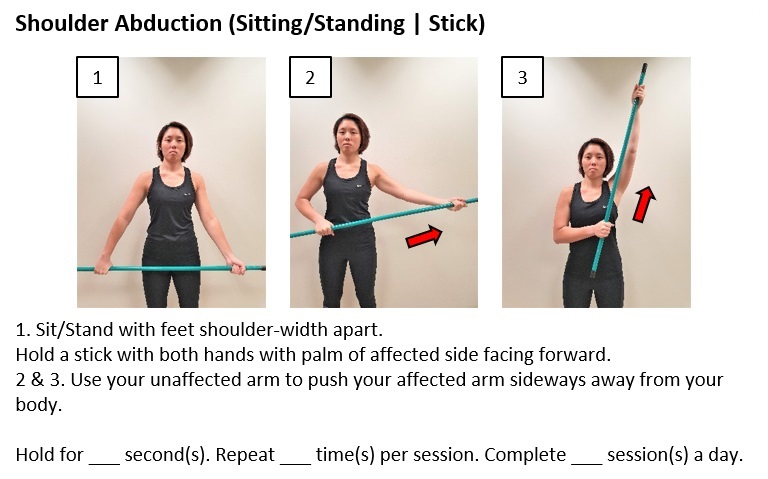 Shoulder Abduction (Sitting/Standing | Stick)

1

2

3

1. Sit/Stand with feet shoulder-width apart.
Hold a stick with both hands with palm of affected side facing forward.
2 & 3. Use your unaffected arm to push your affected arm sideways away from your body.

Hold for ___ second(s). Repeat ___ time(s) per session. Complete ___ session(s) a day.